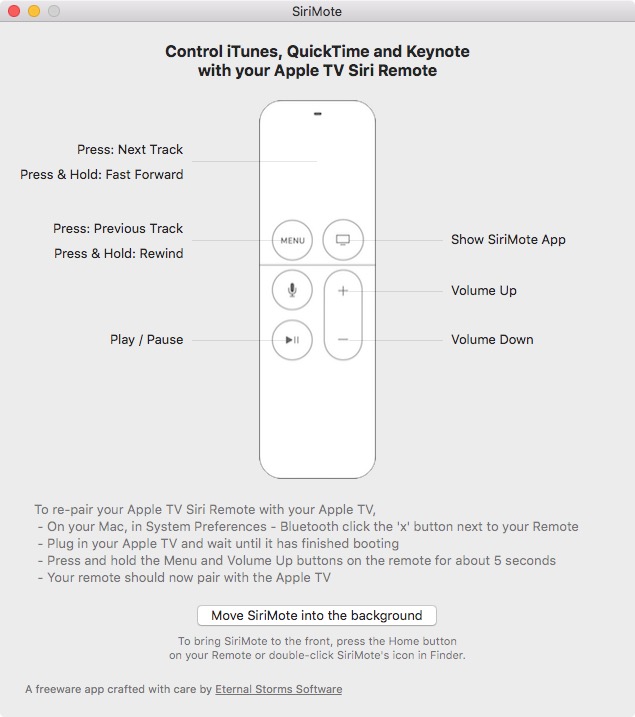 SiriMote

Control iTunes, QuickTime and Keynote with your Apple TV Siri Remote

Press: Next Track
Press & Hold: Fast Forward

Press: Previous Track
Press & Hold: Rewind

MENU

Show SiriMote App

Volume Up

Play / Pause

Volume Down

To re-pair your Apple TV Siri Remote with your Apple TV,
- On your Mac, in System Preferences - Bluetooth click the 'x' button next to your Remote
- Plug in your Apple TV and wait until it has finished booting
- Press and hold the Menu and Volume Up buttons on the remote for about 5 seconds
- Your remote should now pair with the Apple TV

Move SiriMote into the background

To bring SiriMote to the front, press the Home button on your Remote or double-click SiriMote's icon in Finder.

A freeware app crafted with care by Eternal Storms Software