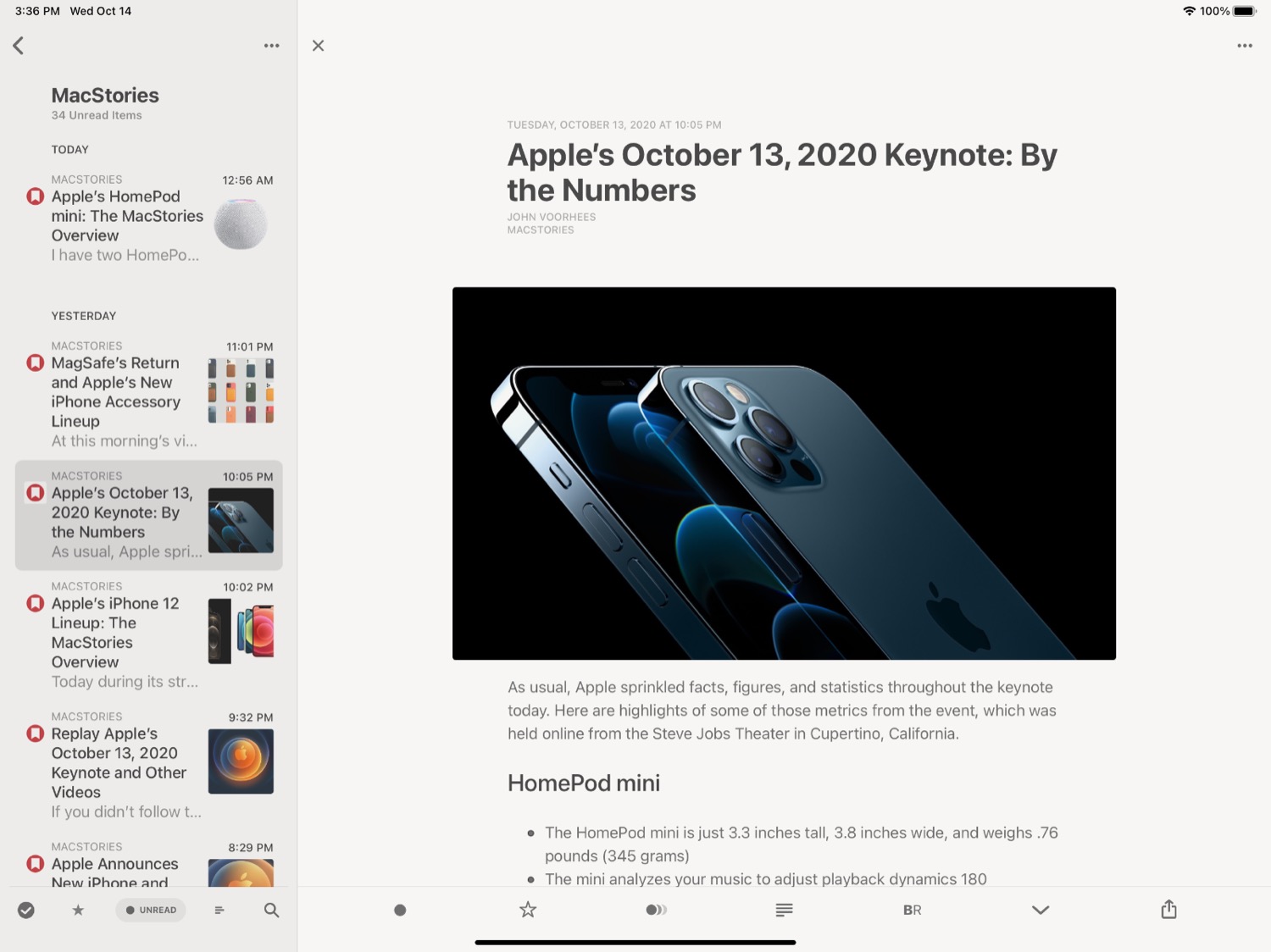 3:36 PM Wed Oct 14

100%

MacStories
34 Unread Items

TODAY

MACSTORIES 12:56 AM
Apple's HomePod mini: The MacStories Overview
I have two HomePo...

YESTERDAY

MACSTORIES 11:01 PM
MagSafe's Return and Apple's New iPhone Accessory Lineup
At this morning's vi...

MACSTORIES 10:05 PM
Apple's October 13, 2020 Keynote: By the Numbers
As usual, Apple spri...

MACSTORIES 10:02 PM
Apple's iPhone 12 Lineup: The MacStories Overview
Today during its str...

MACSTORIES 9:32 PM
Replay Apple's October 13, 2020 Keynote and Other Videos
If you didn't follow t...

MACSTORIES 8:29 PM
Apple Announces New iPhone and

UNREAD

TUESDAY, OCTOBER 13, 2020 AT 10:05 PM

Apple's October 13, 2020 Keynote: By the Numbers

JOHN VOORHEES
MACSTORIES

As usual, Apple sprinkled facts, figures, and statistics throughout the keynote today. Here are highlights of some of those metrics from the event, which was held online from the Steve Jobs Theater in Cupertino, California.

HomePod mini

• The HomePod mini is just 3.3 inches tall, 3.8 inches wide, and weighs .76 pounds (345 grams)
• The mini analyzes your music to adjust playback dynamics 180

BR